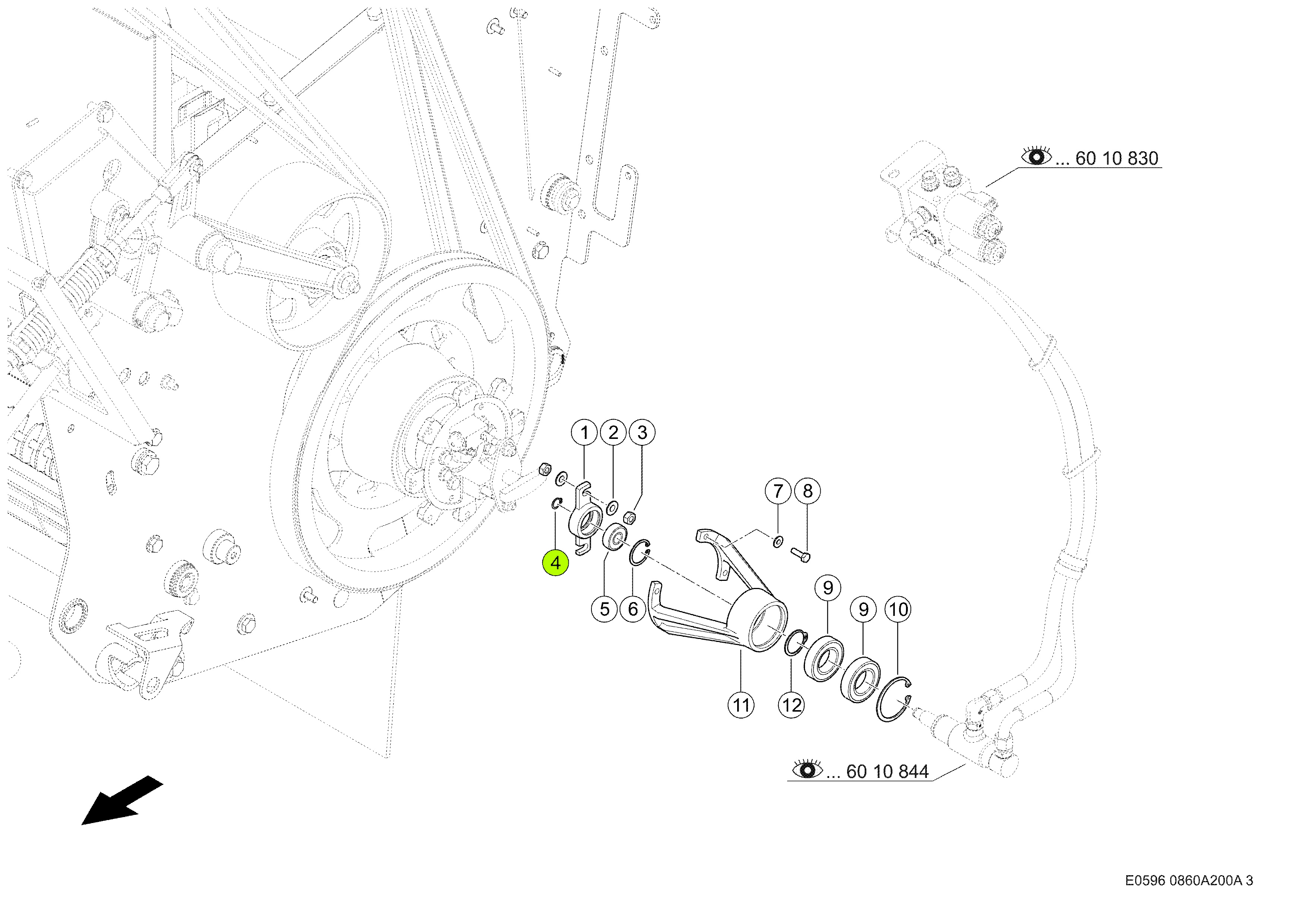 ... 60 10 830

1
2
3
7
8
4
5
6
9
9
10
11
12

... 60 10 844

E0596 0860A200A 3